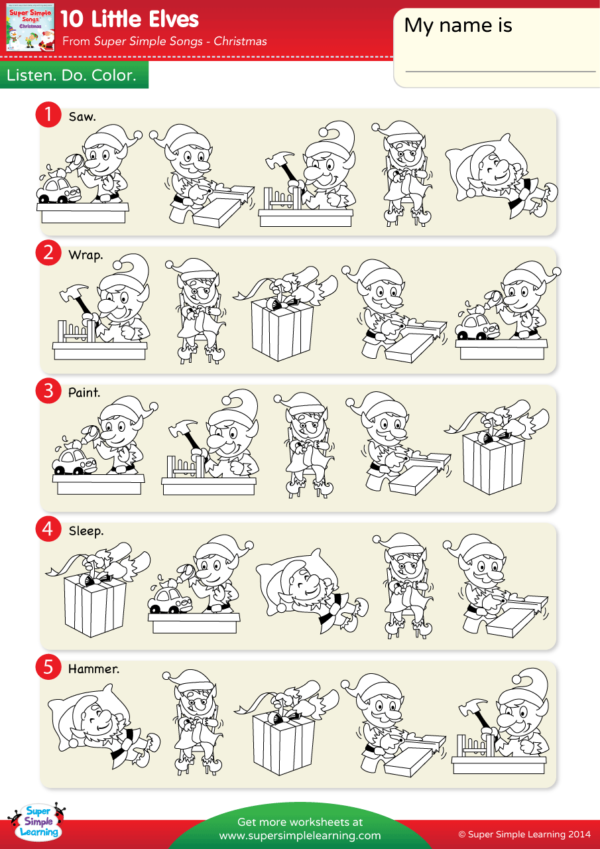 Super Simple Songs Christmas

10 Little Elves
From Super Simple Songs - Christmas

My name is

Listen. Do. Color.

1 Saw.

2 Wrap.

3 Paint.

4 Sleep.

5 Hammer.

Super Simple Learning

Get more worksheets at
www.supersimplelearning.com

© Super Simple Learning 2014