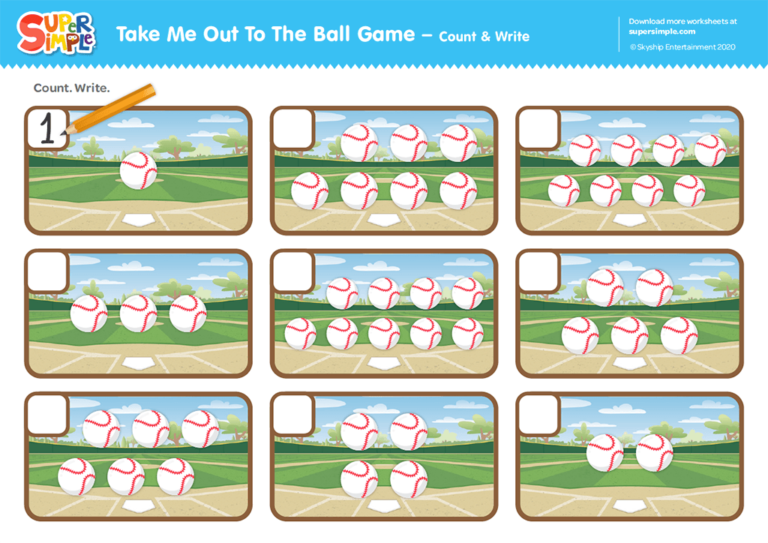 Super Simple

Take Me Out To The Ball Game – Count & Write

Download more worksheets at supersimple.com
© Skyship Entertainment 2020

Count. Write.

1