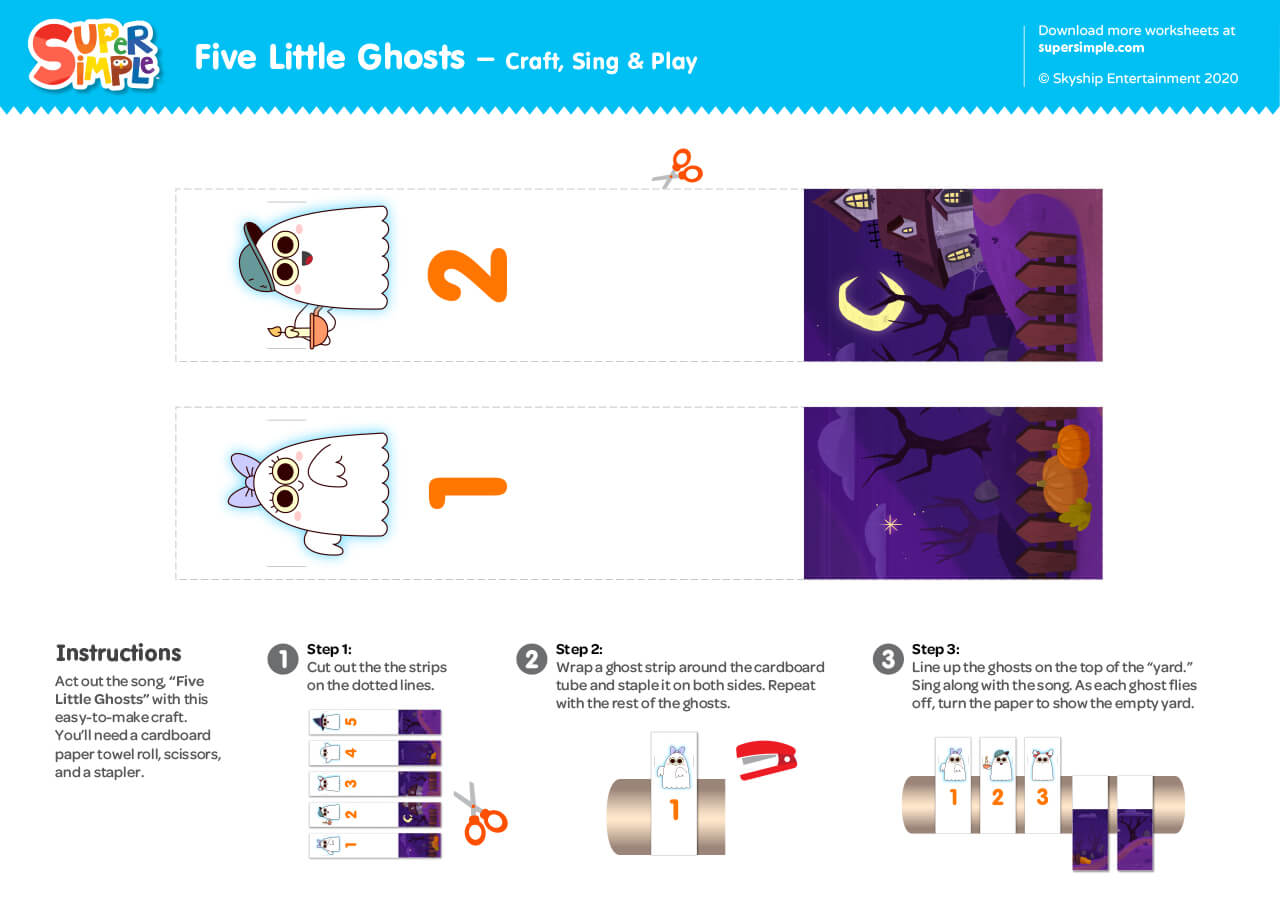 SUPER SIMPLE

Five Little Ghosts – Craft, Sing & Play

Download more worksheets at
supersimple.com

© Skyship Entertainment 2020

2

1

Instructions

Act out the song, "Five Little Ghosts" with this easy-to-make craft. You'll need a cardboard paper towel roll, scissors, and a stapler.

1 Step 1:
Cut out the the strips on the dotted lines.

5
4
3
2
1

2 Step 2:
Wrap a ghost strip around the cardboard tube and staple it on both sides. Repeat with the rest of the ghosts.

1

3 Step 3:
Line up the ghosts on the top of the "yard." Sing along with the song. As each ghost flies off, turn the paper to show the empty yard.

1 2 3