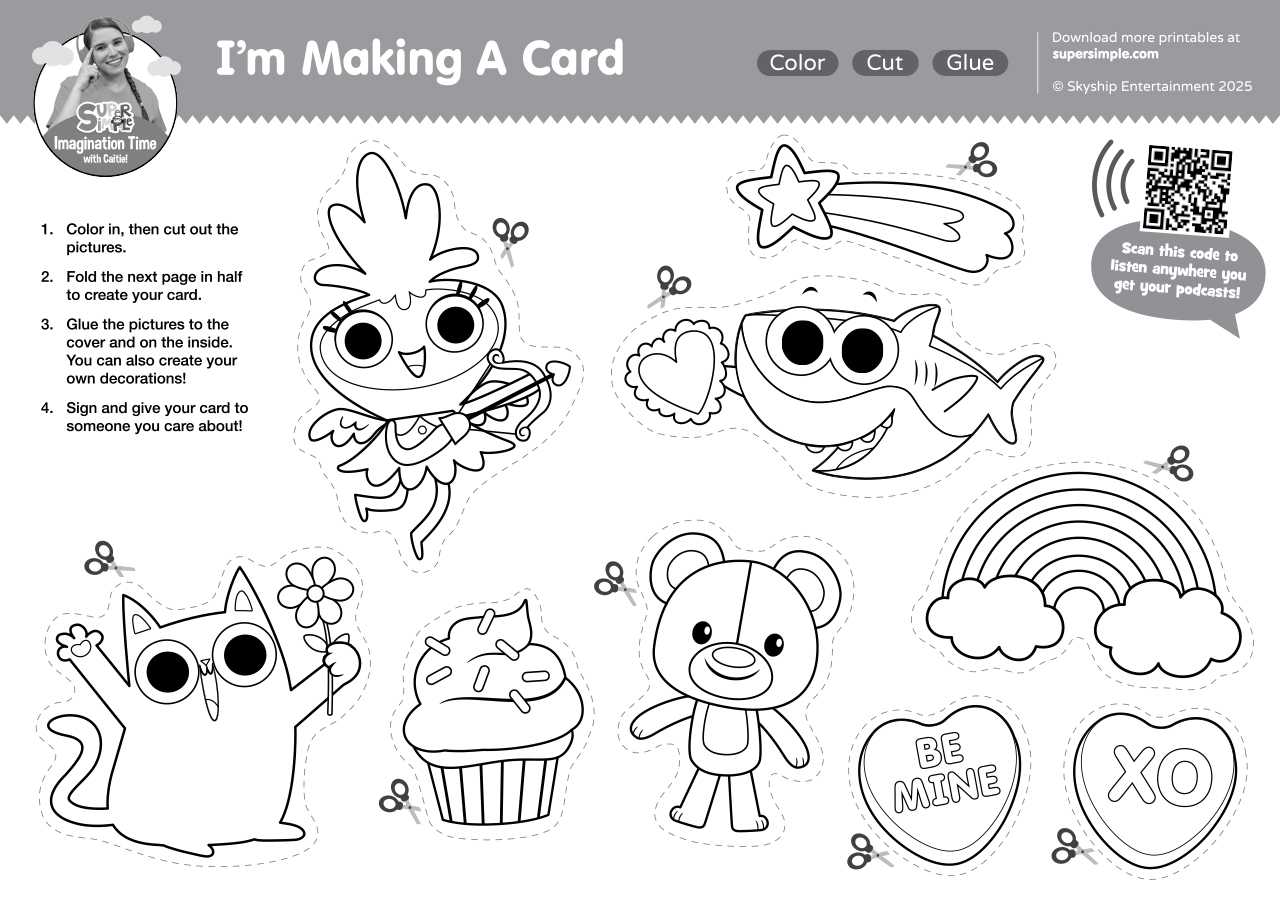 Super Simple
Imagination Time
with Caitie!

I'm Making A Card

Color Cut Glue

Download more printables at
supersimple.com

© Skyship Entertainment 2025

Scan this code to listen anywhere you get your podcasts!

1. Color in, then cut out the pictures.

2. Fold the next page in half to create your card.

3. Glue the pictures to the cover and on the inside. You can also create your own decorations!

4. Sign and give your card to someone you care about!

BE MINE

XO