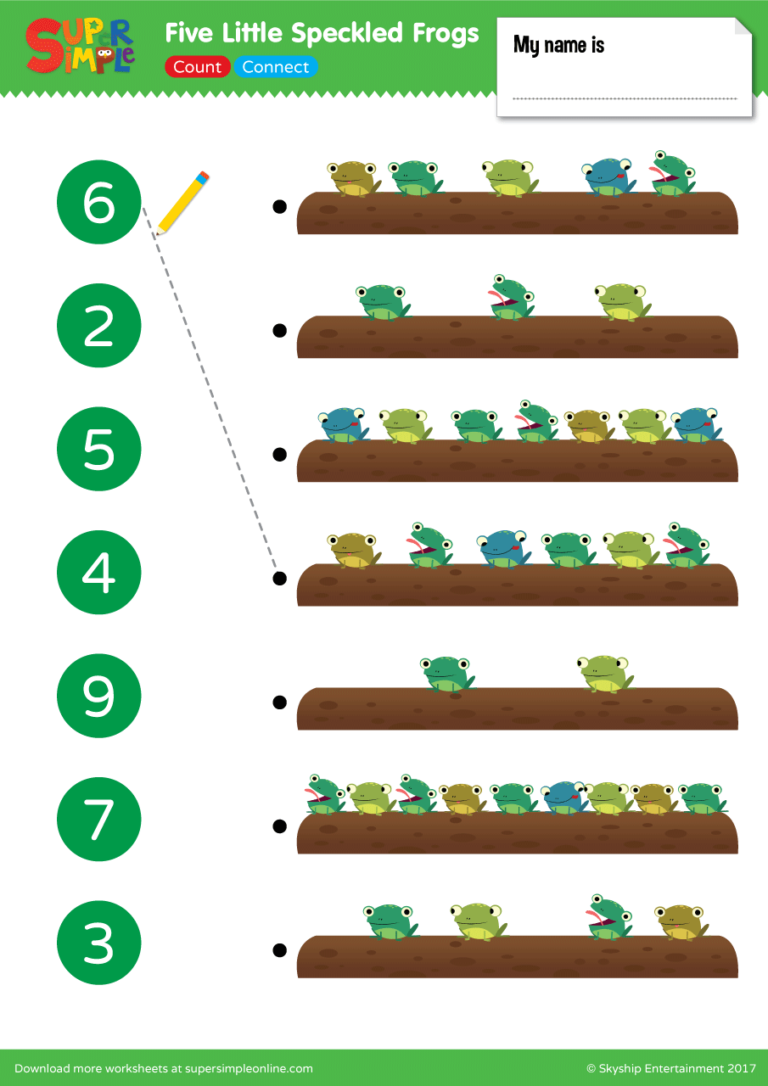 SUPER SIMPLE

Five Little Speckled Frogs

Count Connect

My name is

6

2

5

4

9

7

3

Download more worksheets at supersimpleonline.com

© Skyship Entertainment 2017