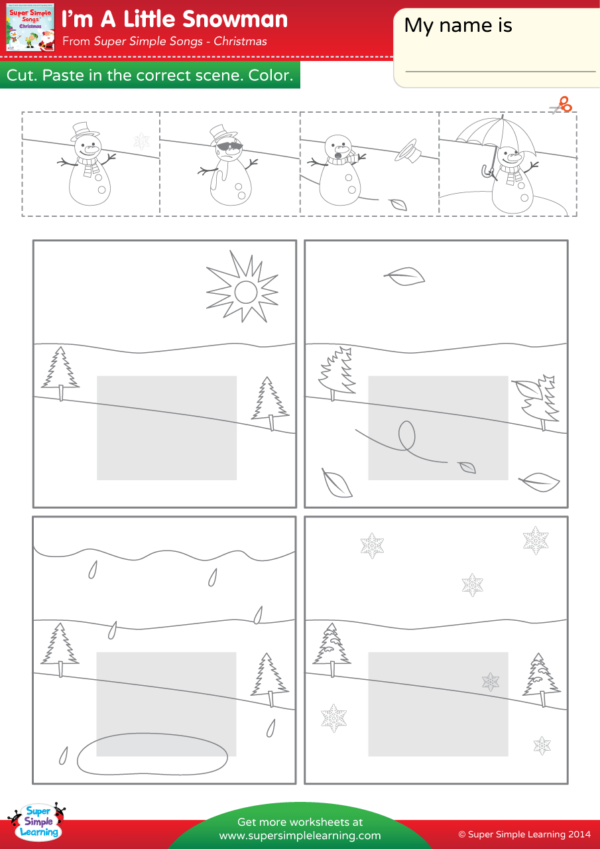 Super Simple Songs Christmas

I'm A Little Snowman

From Super Simple Songs - Christmas

My name is

Cut. Paste in the correct scene. Color.

Super Simple Learning

Get more worksheets at www.supersimplelearning.com

© Super Simple Learning 2014