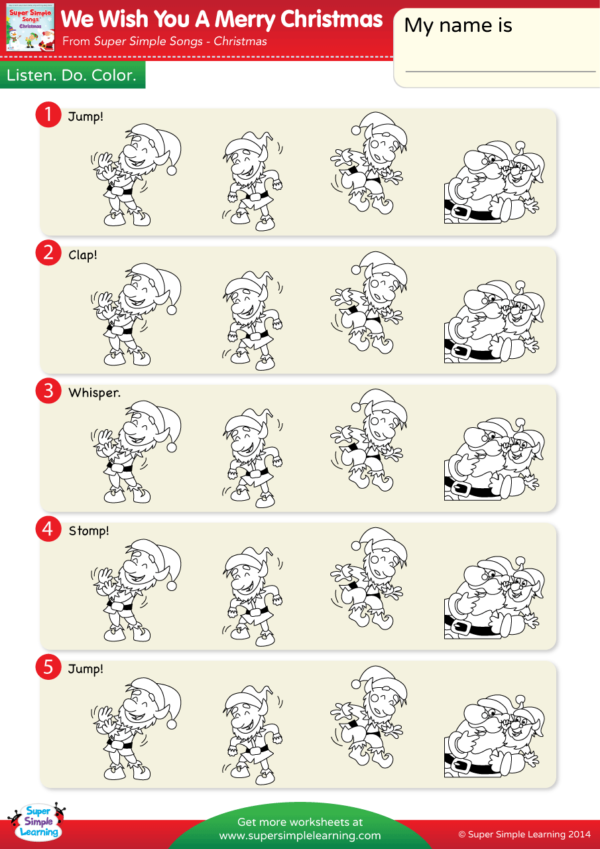 Super Simple Songs Christmas

We Wish You A Merry Christmas
From Super Simple Songs - Christmas

My name is

Listen. Do. Color.

1 Jump!

2 Clap!

3 Whisper.

4 Stomp!

5 Jump!

Super Simple Learning

Get more worksheets at www.supersimplelearning.com

© Super Simple Learning 2014